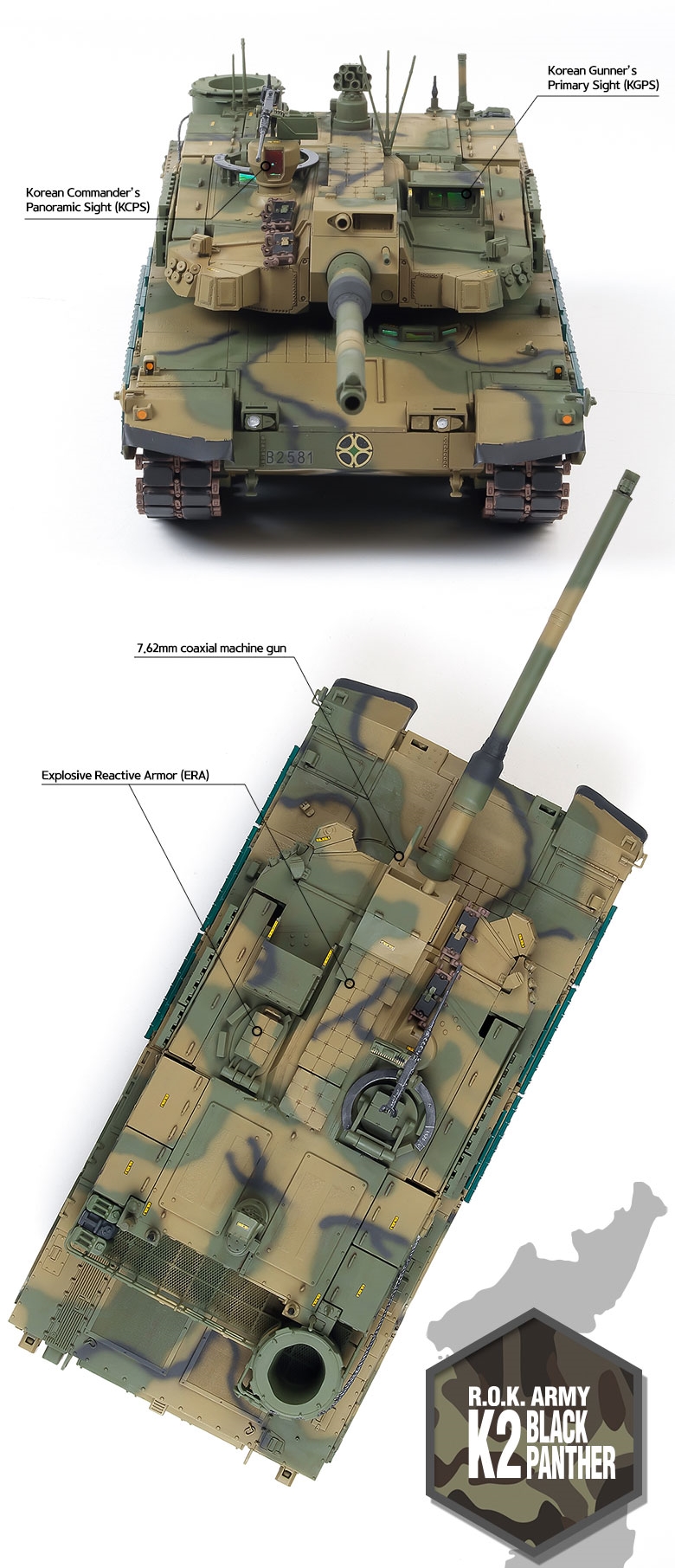 Korean Gunner's Primary Sight (KGPS)

Korean Commander's Panoramic Sight (KCPS)

B2581

7,62mm coaxial machine gun

Explosive Reactive Armor (ERA)

R.O.K. ARMY
K2 BLACK PANTHER