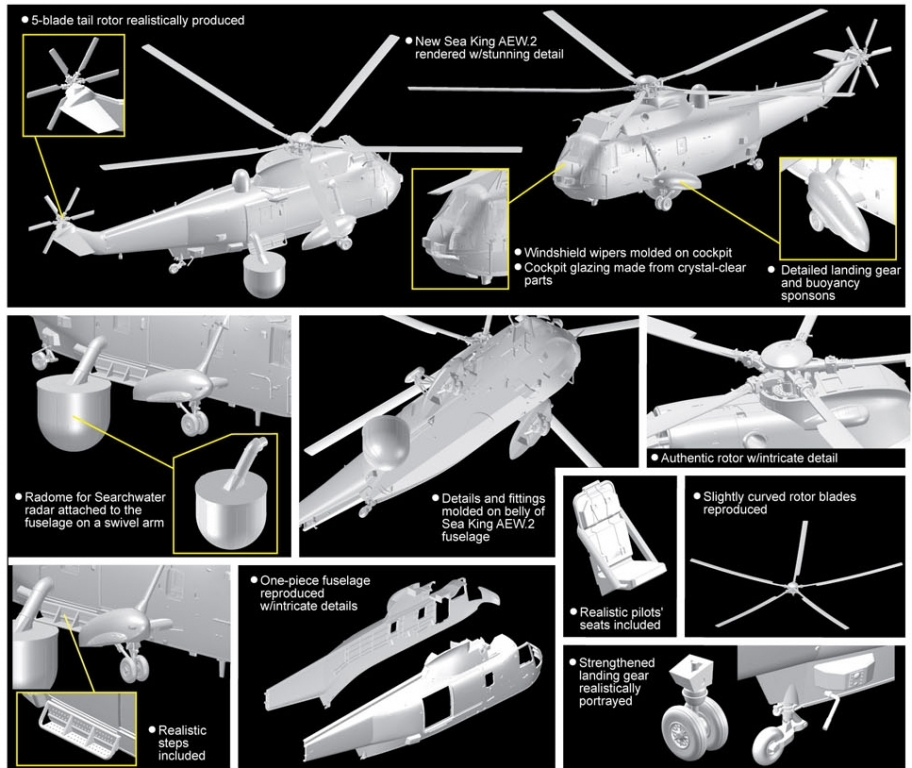 ● 5-blade tail rotor realistically produced

● New Sea King AEW.2 rendered w/stunning detail

● Windshield wipers molded on cockpit
● Cockpit glazing made from crystal-clear parts

● Detailed landing gear and buoyancy sponsons

● Radome for Searchwater radar attached to the fuselage on a swivel arm

● Details and fittings molded on belly of Sea King AEW.2 fuselage

● Authentic rotor w/intricate detail

● Slightly curved rotor blades reproduced

● Realistic pilots' seats included

● One-piece fuselage reproduced w/intricate details

● Realistic steps included

● Strengthened landing gear realistically portrayed