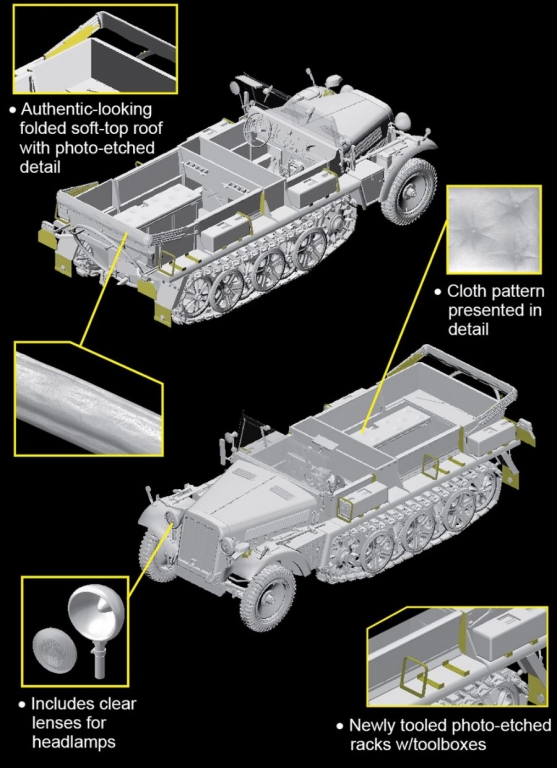 • Authentic-looking folded soft-top roof with photo-etched detail

• Cloth pattern presented in detail

• Includes clear lenses for headlamps

• Newly tooled photo-etched racks w/toolboxes