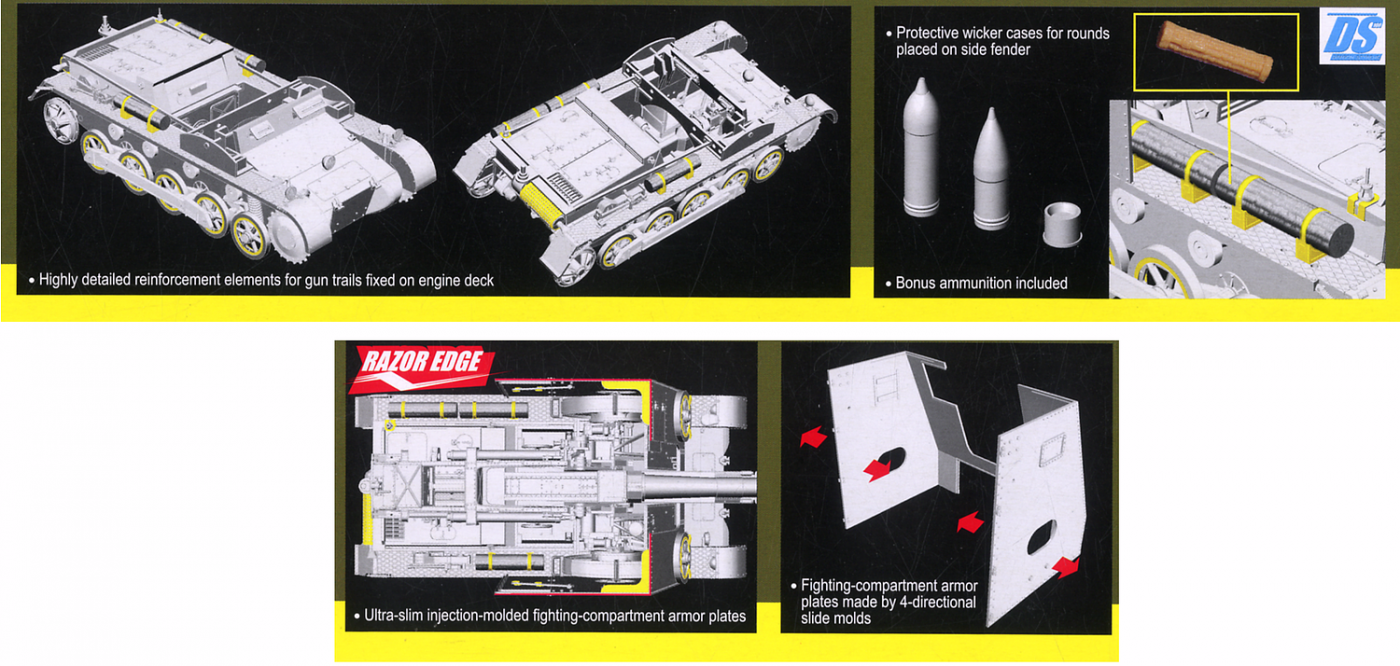 • Highly detailed reinforcement elements for gun trails fixed on engine deck

• Protective wicker cases for rounds placed on side fender

DS

• Bonus ammunition included

RAZOR EDGE

• Ultra-slim injection-molded fighting-compartment armor plates

• Fighting-compartment armor plates made by 4-directional slide molds