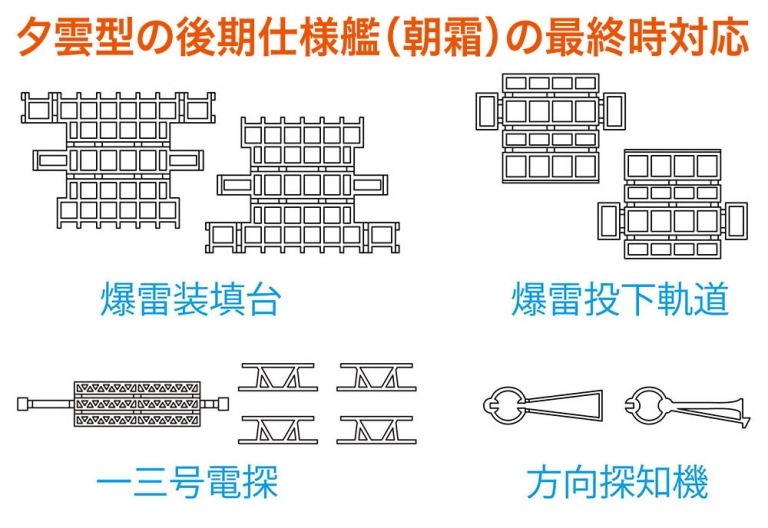 夕雲型の後期仕様艦(朝霜)の最終時対応

爆雷装填台

爆雷投下軌道

一三号電探

方向探知機