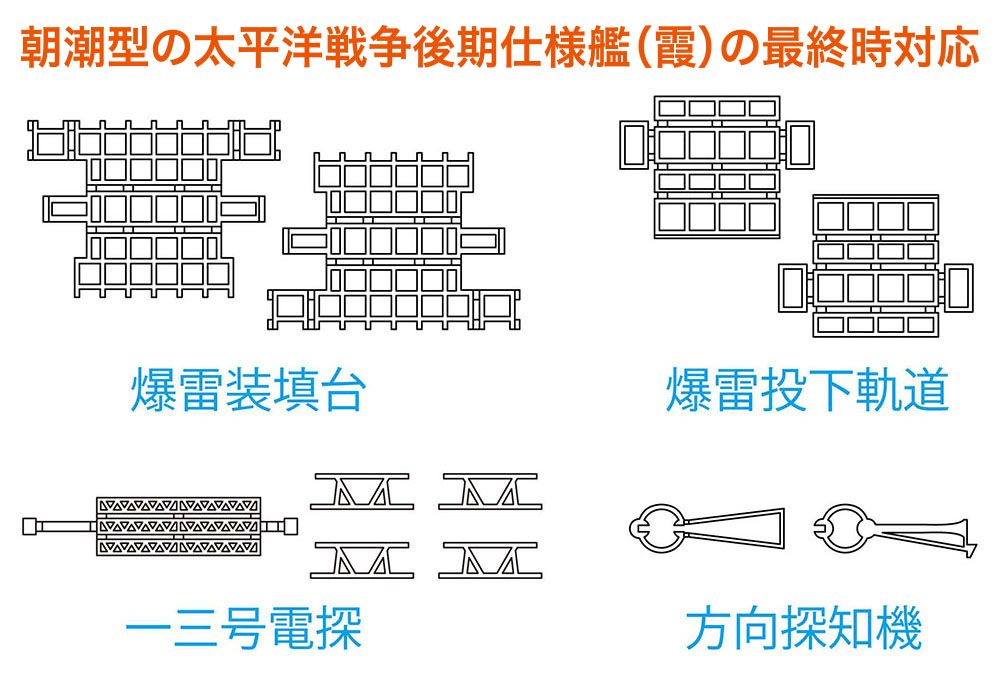 朝潮型の太平洋戦争後期仕様艦（霞）の最終時対応

爆雷装填台

爆雷投下軌道

一三号電探

方向探知機