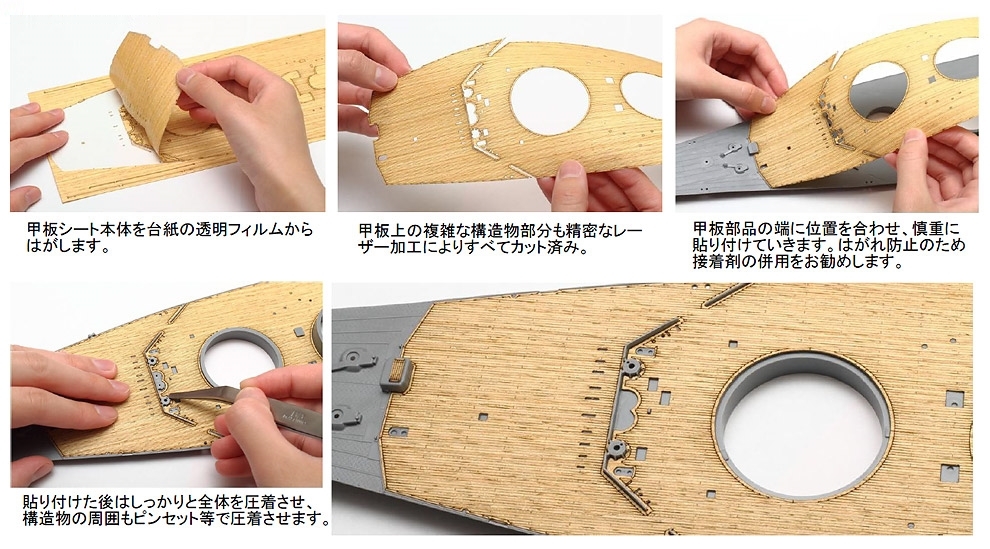 甲板シート本体を台紙の透明フィルムからはがします。

甲板上の複雑な構造物部分も精密なレーザー加工によりすべてカット済み。

甲板部品の端に位置を合わせ、慎重に貼り付けていきます。はがれ防止のため接着剤の併用をお勧めします。

貼り付けた後はしっかりと全体を圧着させ、構造物の周囲もピンセット等で圧着させます。