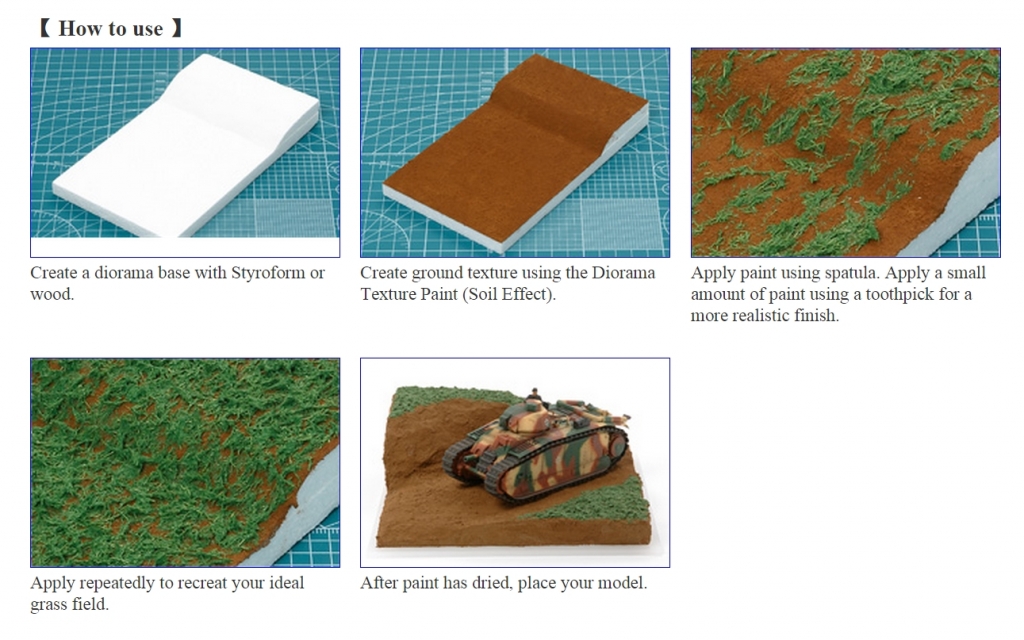 【 How to use 】

Create a diorama base with Styroform or wood.

Create ground texture using the Diorama Texture Paint (Soil Effect).

Apply paint using spatula. Apply a small amount of paint using a toothpick for a more realistic finish.

Apply repeatedly to recreat your ideal grass field.

After paint has dried, place your model.