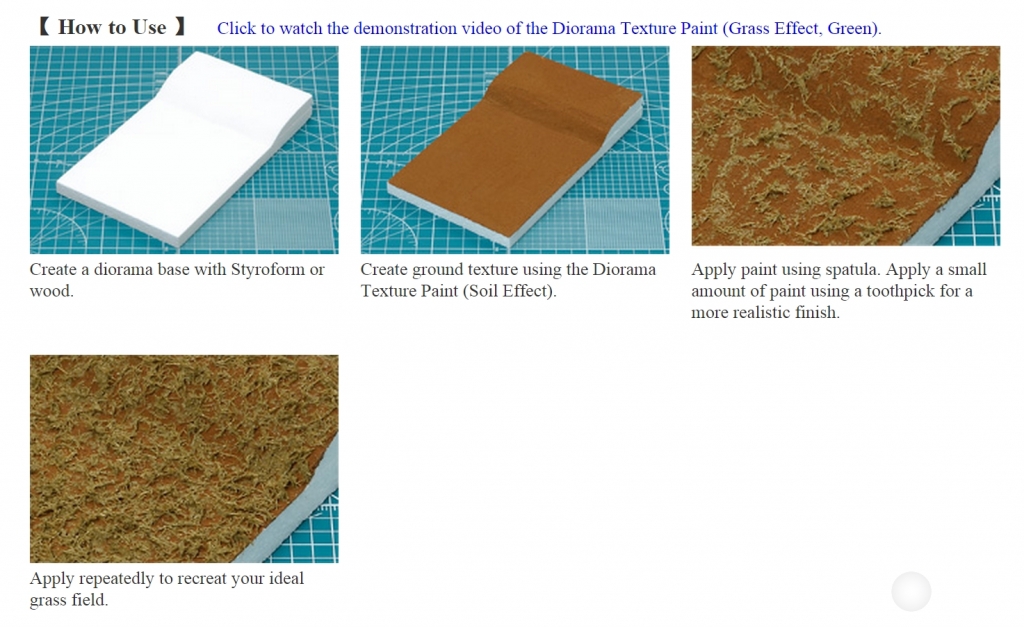 【 How to Use 】 Click to watch the demonstration video of the Diorama Texture Paint (Grass Effect, Green).

Create a diorama base with Styroform or wood.

Create ground texture using the Diorama Texture Paint (Soil Effect).

Apply paint using spatula. Apply a small amount of paint using a toothpick for a more realistic finish.

Apply repeatedly to recreat your ideal grass field.