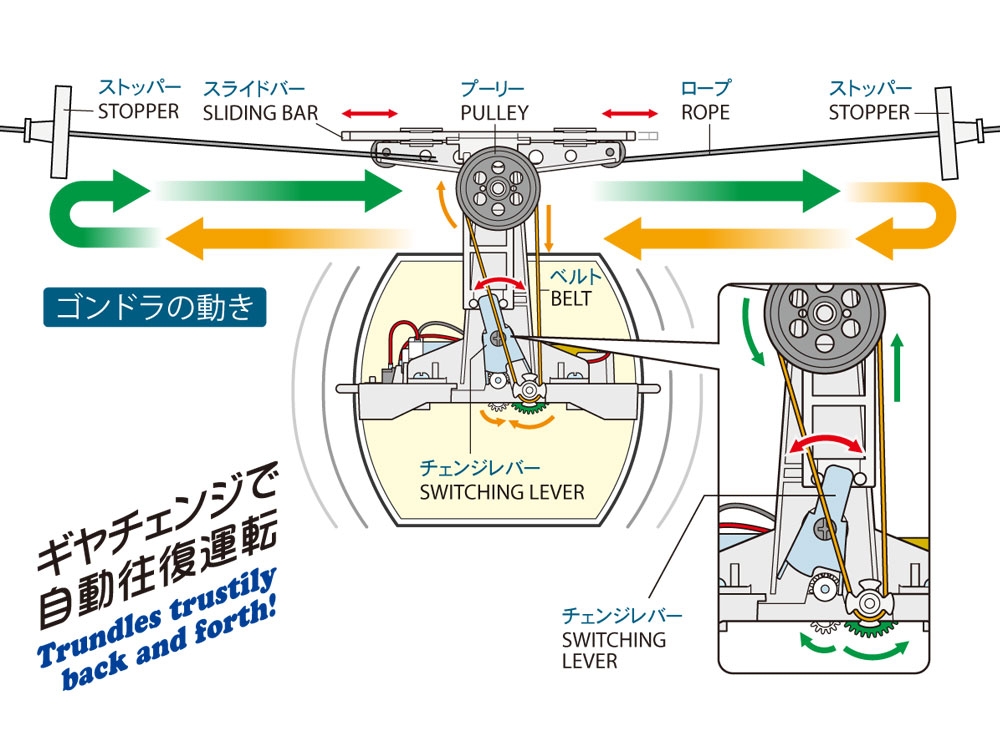 ストッパー
STOPPER

スライドバー
SLIDING BAR

プーリー
PULLEY

ロープ
ROPE

ストッパー
STOPPER

ゴンドラの動き

ベルト
BELT

チェンジレバー
SWITCHING LEVER

ギヤチェンジで
自動往復運転

Trundles trustily
back and forth!

チェンジレバー
SWITCHING
LEVER